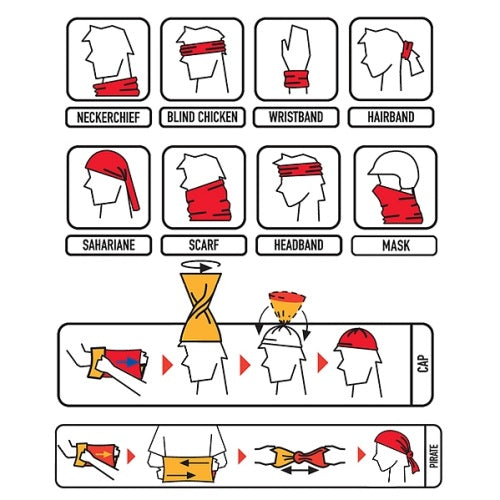 NECKERCHIEF

BLIND CHICKEN

WRISTBAND

HAIRBAND

SAHARIANE

SCARF

HEADBAND

MASK

CAP

PIRATE